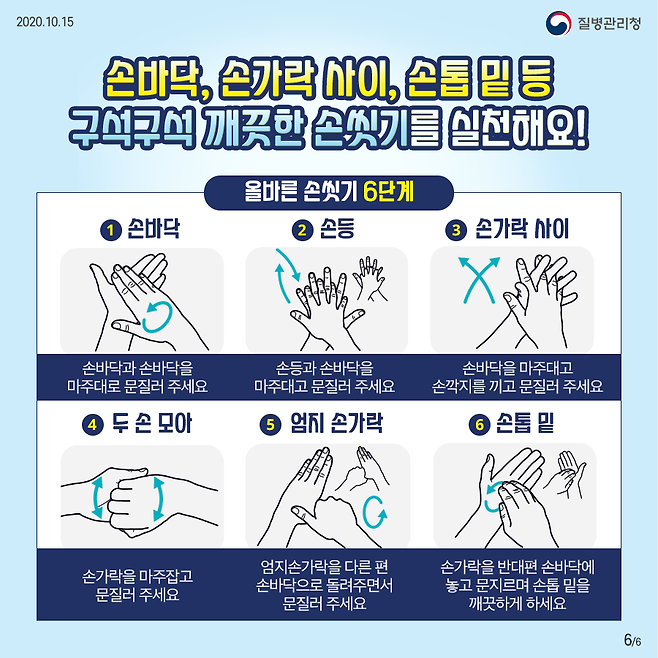 2020.10.15

질병관리청

손바닥, 손가락 사이, 손톱 밑 등
구석구석 깨끗한 손씻기를 실천해요!

올바른 손씻기 6단계

1 손바닥

손바닥과 손바닥을 마주대로 문질러 주세요

2 손등

손등과 손바닥을 마주대고 문질러 주세요

3 손가락 사이

손바닥을 마주대고 손깍지를 끼고 문질러 주세요

4 두 손 모아

손가락을 마주잡고 문질러 주세요

5 엄지 손가락

엄지손가락을 다른 편 손바닥으로 돌려주면서 문질러 주세요

6 손톱 밑

손가락을 반대편 손바닥에 놓고 문지르며 손톱 밑을 깨끗하게 하세요

6/6