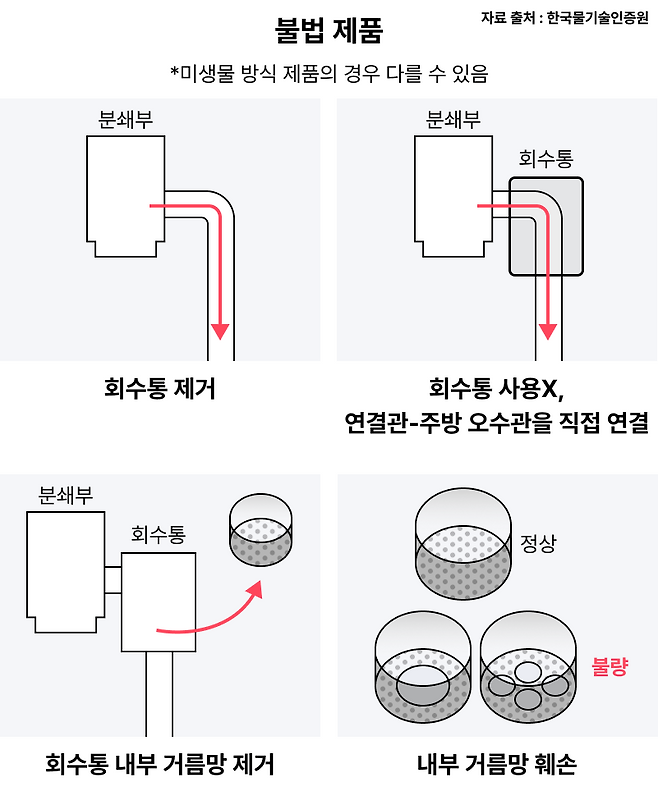 자료 출처 : 한국물기술인증원

불법 제품

*미생물 방식 제품의 경우 다를 수 있음

분쇄부

회수통 제거

분쇄부

회수통

회수통 사용X, 연결관-주방 오수관을 직접 연결

분쇄부

회수통

회수통 내부 거름망 제거

정상

불량

내부 거름망 훼손