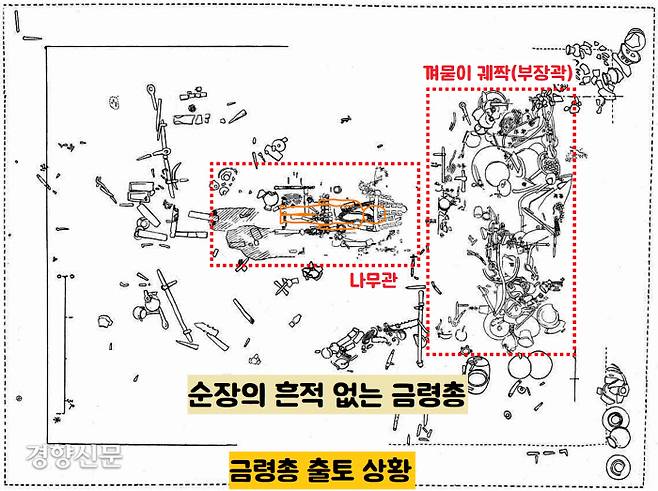 껴묻이 궤짝(부장곽)

나무관

순장의 흔적 없는 금령총

경향신문

금령총 출토 상황