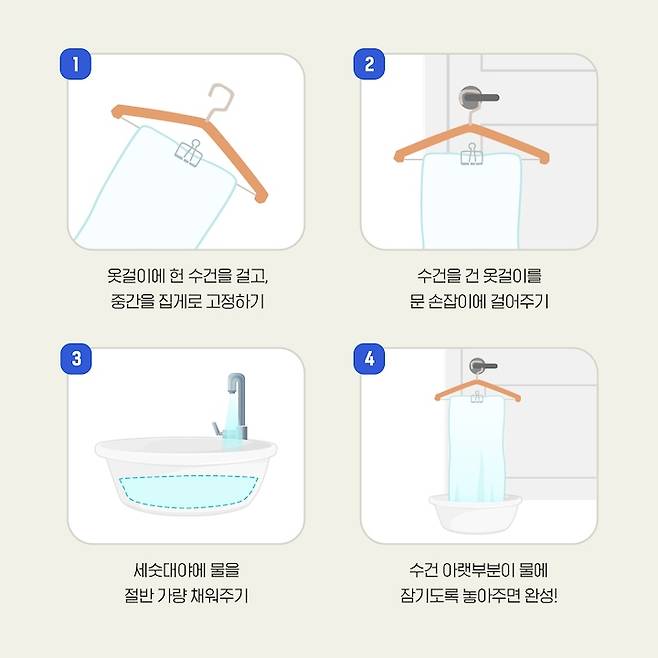 1

옷걸이에 헌 수건을 걸고, 중간을 집게로 고정하기

2

수건을 건 옷걸이를 문 손잡이에 걸어주기

3

세숫대야에 물을 절반 가량 채워주기

4

수건 아랫부분이 물에 잠기도록 놓아주면 완성!