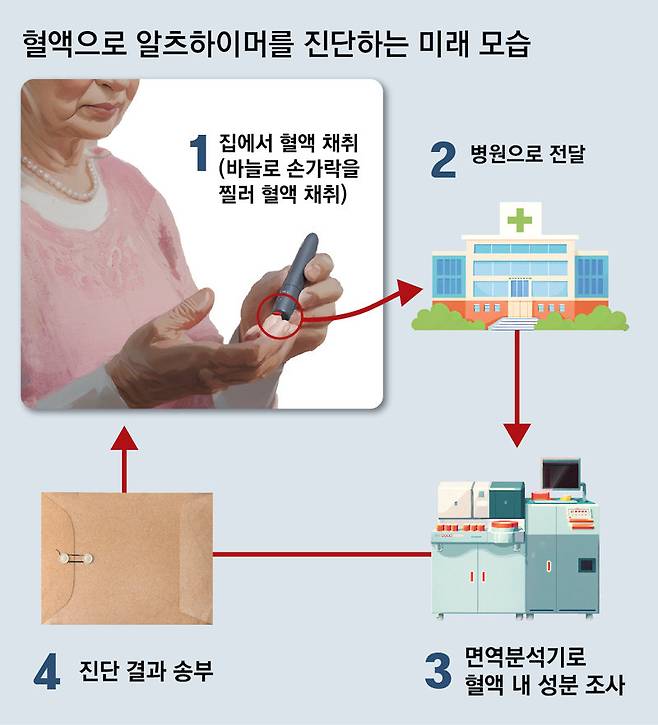 혈액으로 알츠하이머를 진단하는 미래 모습

1 집에서 혈액 채취 (바늘로 손가락을 찔러 혈액 채취)

2 병원으로 전달

3 면역분석기로 혈액 내 성분 조사

4 진단 결과 송부