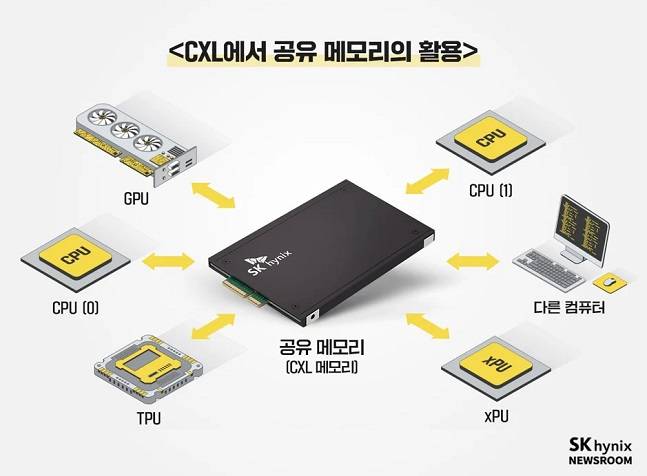 <CXL에서 공유 메모리의 활용>

GPU

CPU

CPU (1)

CPU

CPU (0)

SK hynix

다른 컴퓨터

공유 메모리
(CXL 메모리)

TPU

xPU

xPU

SK hynix
NEWSROOM