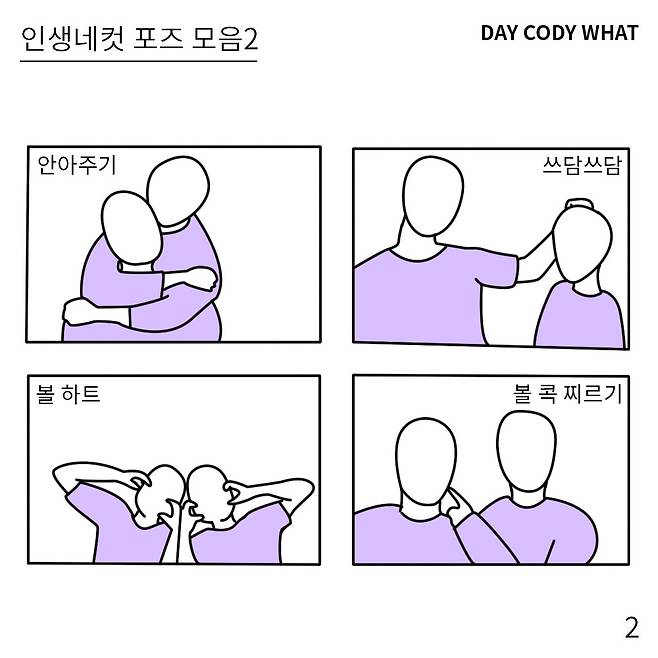 인생네컷 포즈 모음2

DAY CODY WHAT

안아주기

쓰담쓰담

볼 하트

볼 콕 찌르기

2