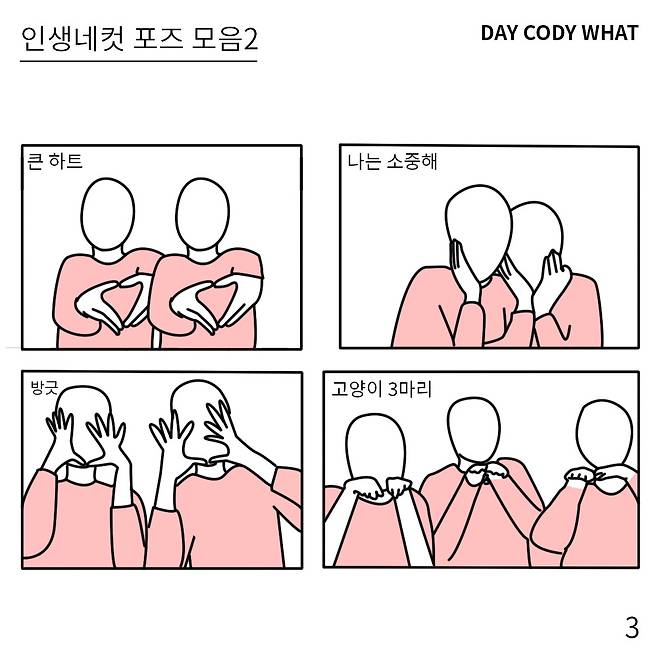 인생네컷 포즈 모음2

DAY CODY WHAT

큰 하트

나는 소중해

방긋

고양이 3마리

3