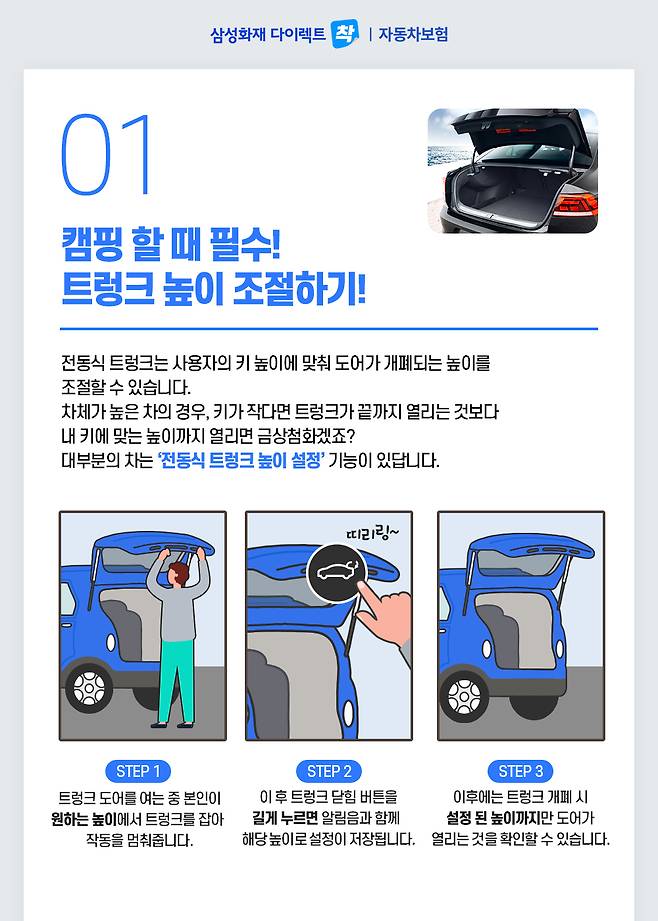 삼성화재 다이렉트 착 | 자동차보험

01

캠핑 할 때 필수!
트렁크 높이 조절하기!

전동식 트렁크는 사용자의 키 높이에 맞춰 도어가 개폐되는 높이를 조절할 수 있습니다.
차체가 높은 차의 경우, 키가 작다면 트렁크가 끝까지 열리는 것보다 내 키에 맞는 높이까지 열리면 금상첨화겠죠?
대부분의 차는 '전동식 트렁크 높이 설정' 기능이 있답니다.

띠리링~

STEP 1
트렁크 도어를 여는 중 본인이 원하는 높이에서 트렁크를 잡아 작동을 멈춰줍니다.

STEP 2
이 후 트렁크 닫힘 버튼을 길게 누르면 알림음과 함께 해당 높이로 설정이 저장됩니다.

STEP 3
이후에는 트렁크 개폐 시 설정 된 높이까지만 도어가 열리는 것을 확인할 수 있습니다.