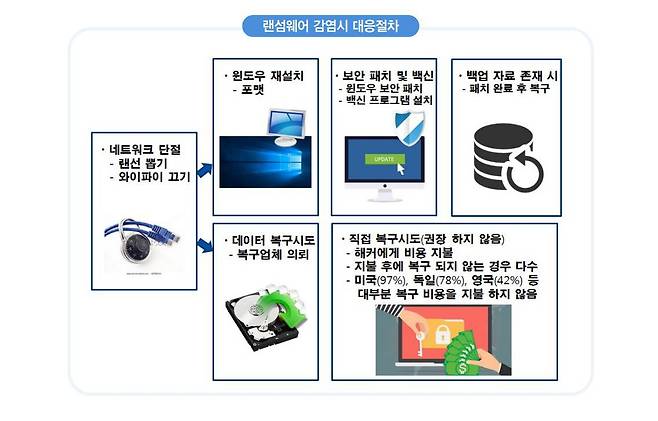 랜섬웨어 감염시 대응절차

· 네트워크 단절
- 랜선 뽑기
- 와이파이 끄기

· 윈도우 재설치
- 포맷

· 보안 패치 및 백신
- 윈도우 보안 패치
- 백신 프로그램 설치

UPDATE

· 백업 자료 존재 시
- 패치 완료 후 복구

· 데이터 복구시도
- 복구업체 의뢰

· 직접 복구시도(권장 하지 않음)
- 해커에게 비용 지불
- 지불 후에 복구 되지 않는 경우 다수
- 미국(97%), 독일(78%), 영국(42%) 등 대부분 복구 비용을 지불 하지 않음